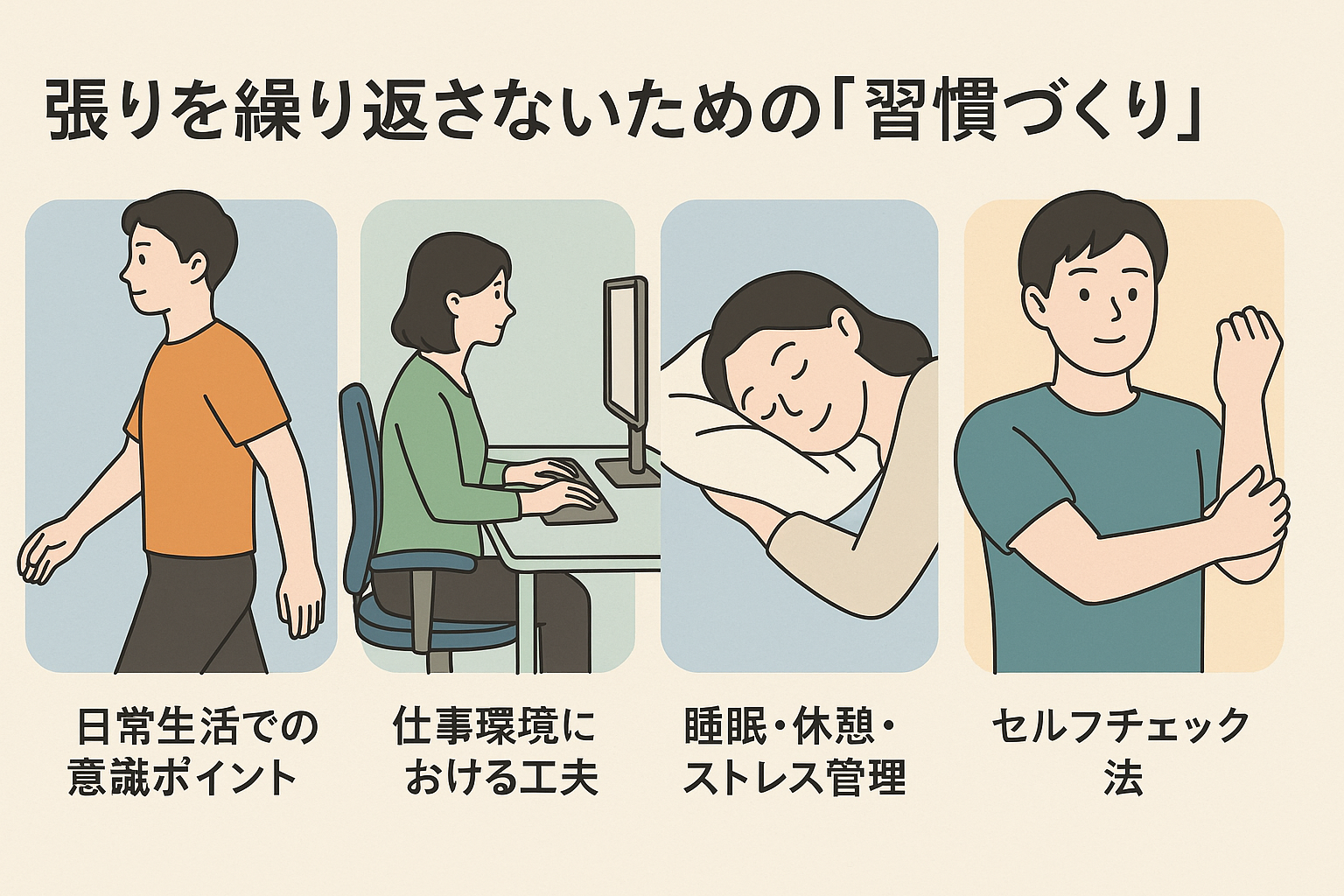 張りを繰り返さないための「習慣づくり」

日常生活での意識ポイント

仕事環境における工夫

睡眠・休憩・ストレス管理

セルフチェック法