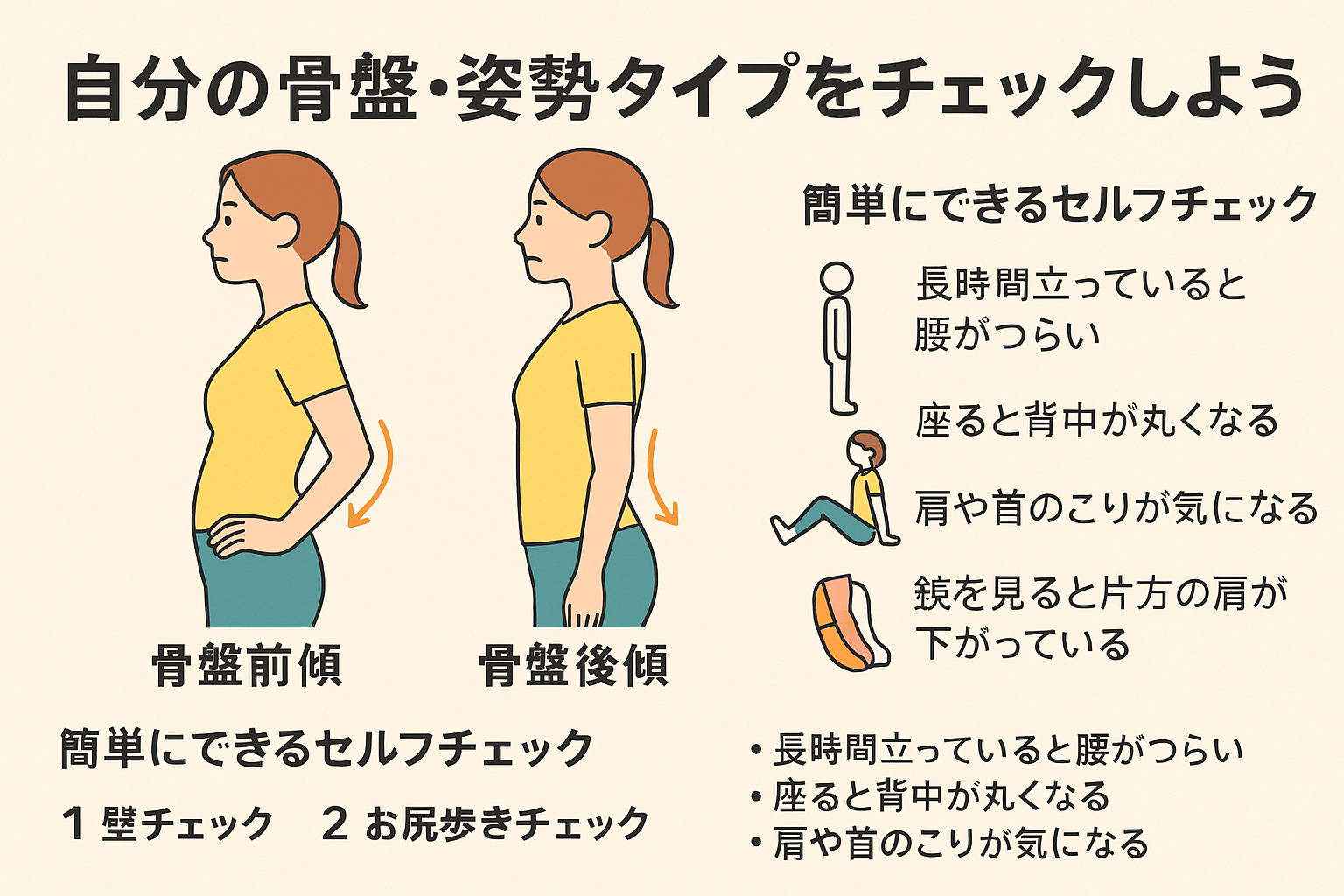 自分の骨盤・姿勢タイプをチェックしよう

骨盤前傾

骨盤後傾

簡単にできるセルフチェック

長時間立っていると腰がつらい

座ると背中が丸くなる

肩や首のこりが気になる

鋏を見ると片方の肩が下がっている

簡単にできるセルフチェック

1 壁チェック　2 お尻歩きチェック

• 長時間立っていると腰がつらい
• 座ると背中が丸くなる
• 肩や首のこりが気になる