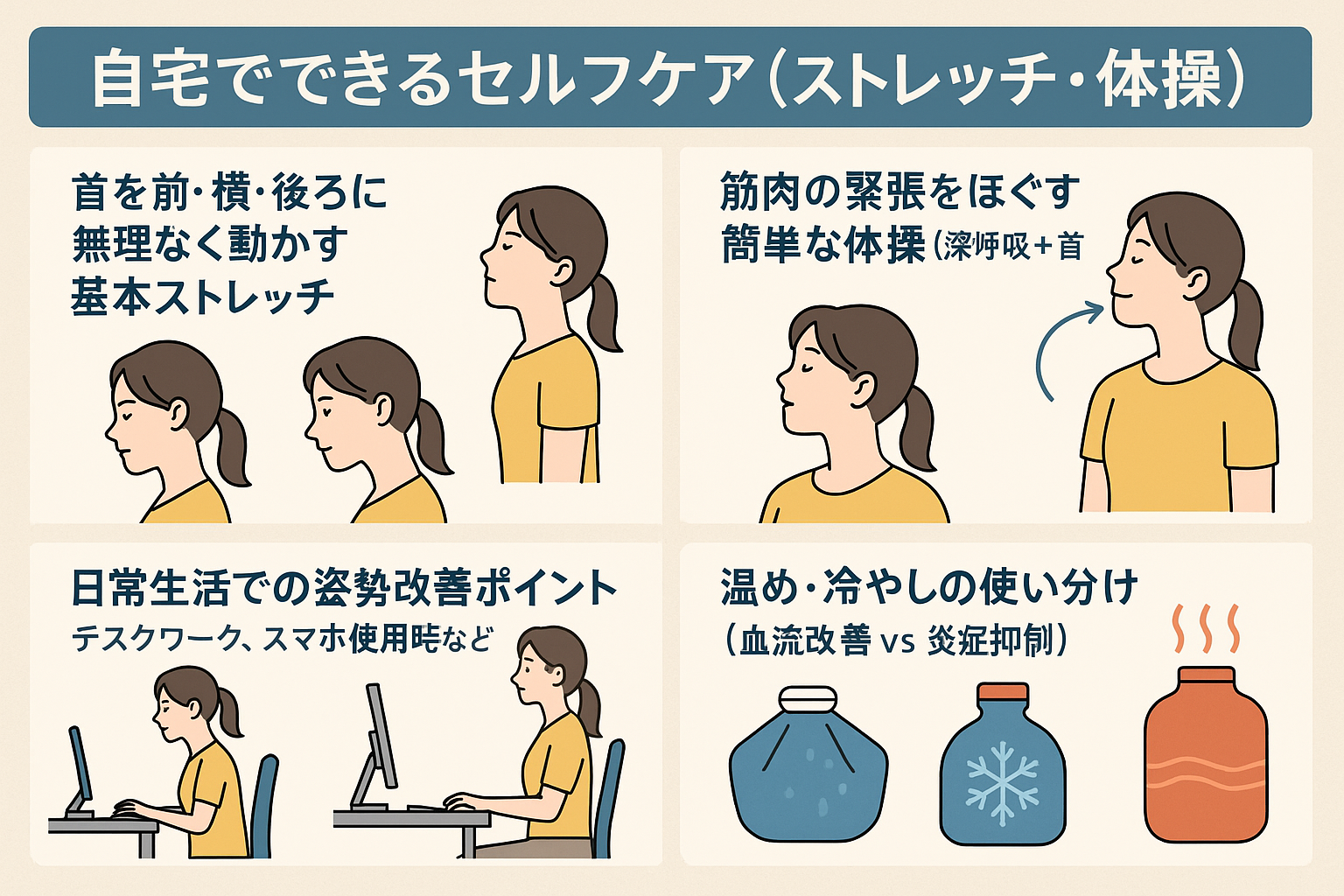 自宅でできるセルフケア（ストレッチ・体操）

首を前・横・後ろに無理なく動かす基本ストレッチ

筋肉の緊張をほぐす簡単な体操（深呼吸＋首

日常生活での姿勢改善ポイント
テスクワーク、スマホ使用時など

温め・冷やしの使い分け
（血流改善 vs 炎症抑制）