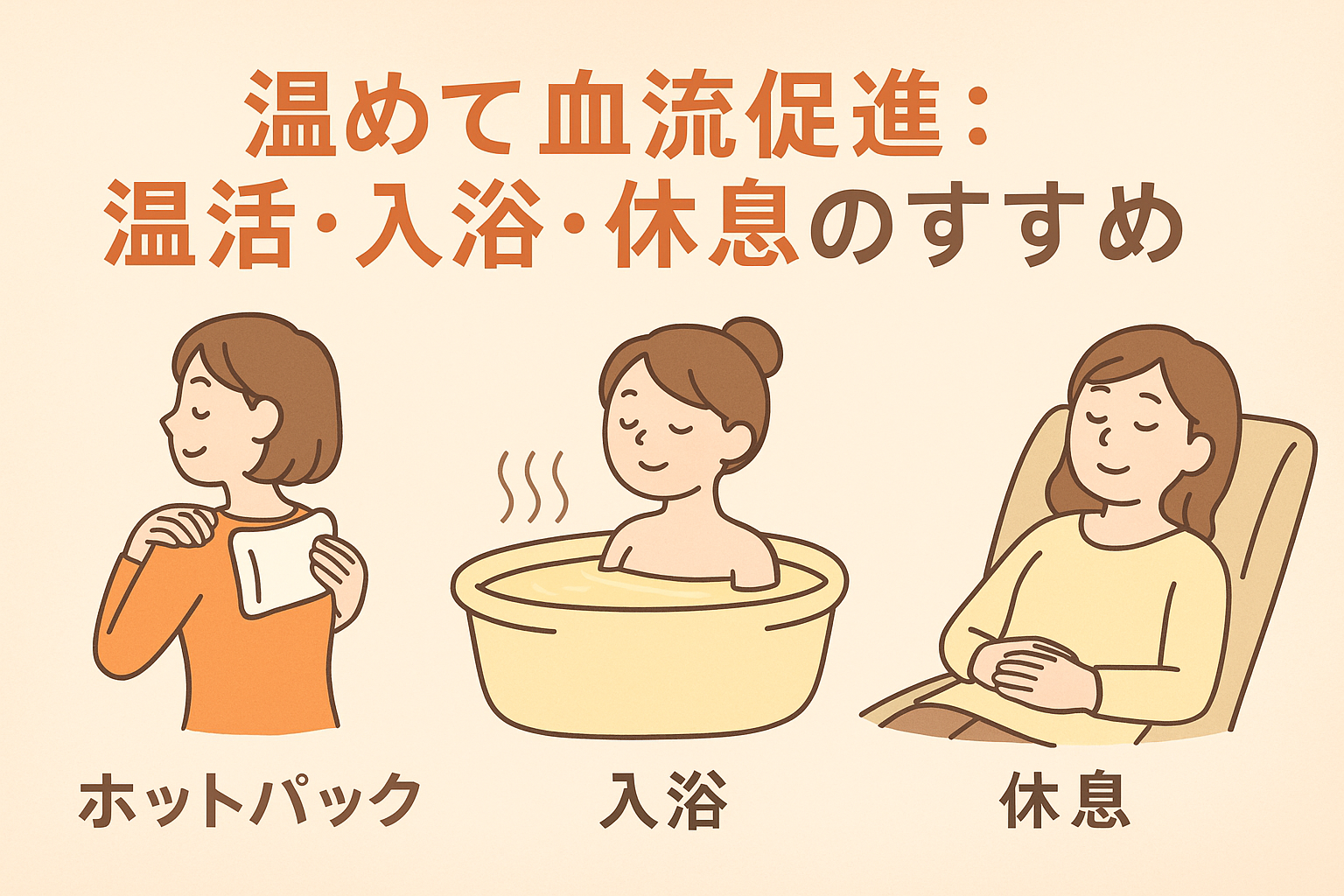 温めて血流促進：
温活・入浴・休息のすすめ

ホットパック

入浴

休息