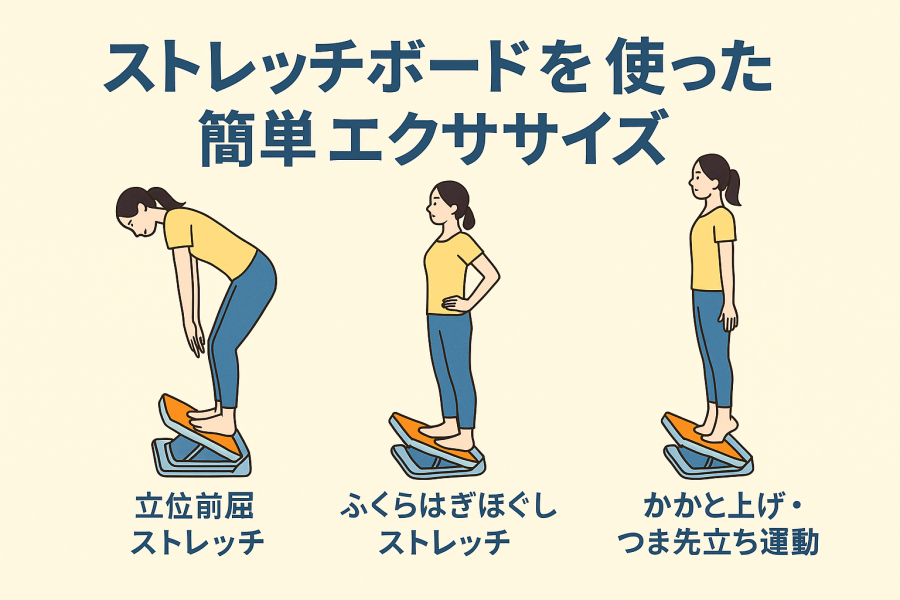 ストレッチボードを 使った
簡単 エクササイズ

立位前屈
ストレッチ

ふくらはぎほぐし
ストレッチ

かかと上げ・
つま先立ち運動