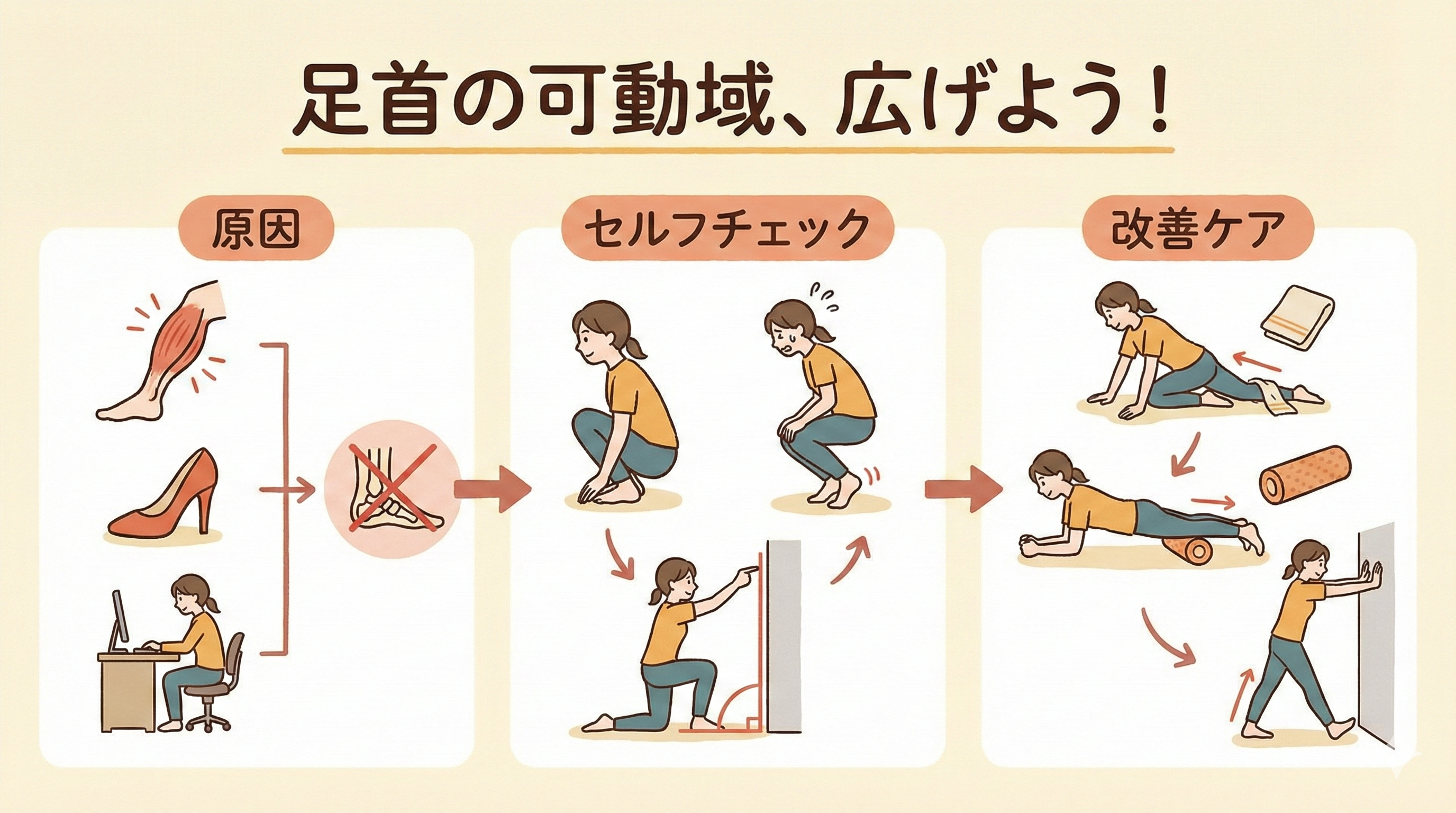 足首の可動域、広げよう！

原因

セルフチェック

改善ケア